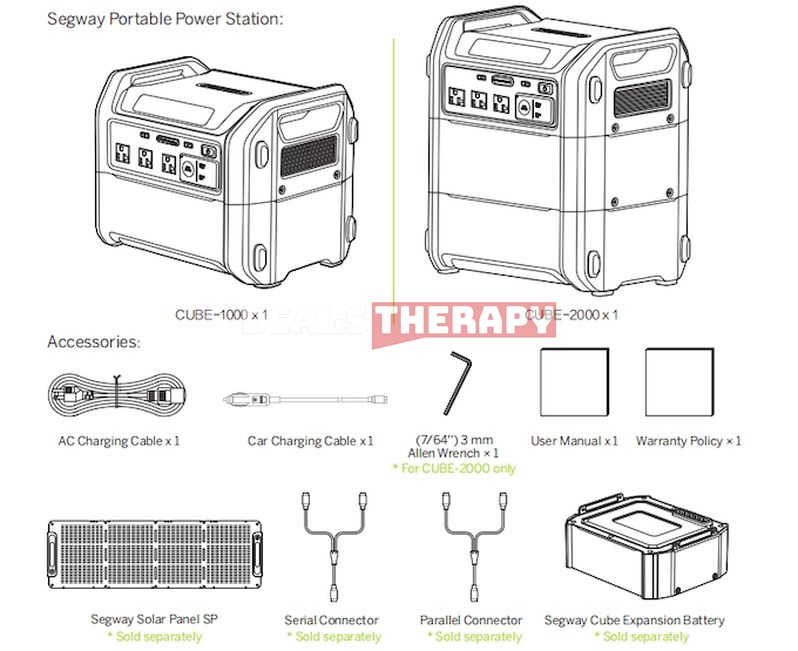 Segway Portable Power Station:

CUBE-1000 x 1

CUBE-2000 x 1

DEALS THERAPY

Accessories:

AC Charging Cable x 1

Car Charging Cable x 1

(7/64") 3 mm Allen Wrench × 1
* For CUBE-2000 only

User Manual x 1

Warranty Policy × 1

Segway Solar Panel SP
* Sold separately

Serial Connector
* Sold separately

Parallel Connector
* Sold separately

Segway Cube Expansion Battery
* Sold separately